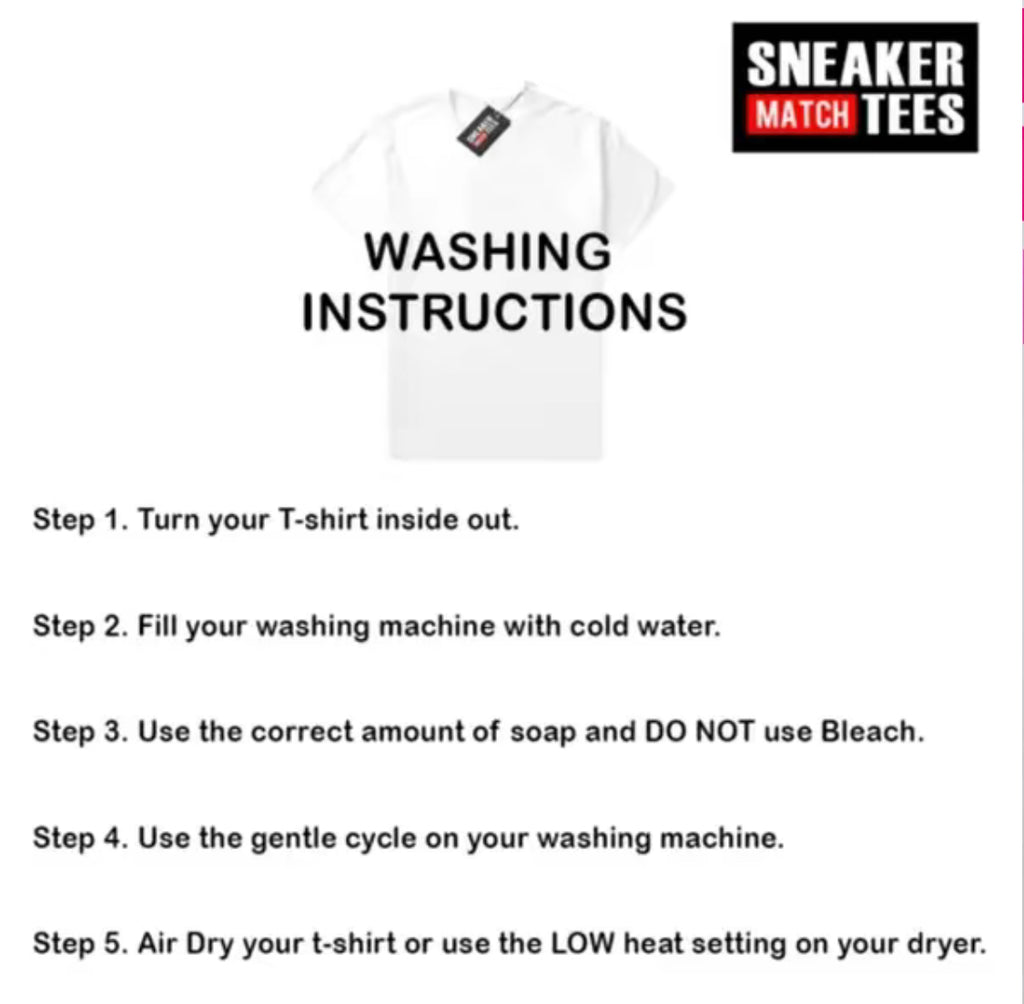 SNEAKER MATCH TEES

WASHING INSTRUCTIONS

Step 1. Turn your T-shirt inside out.

Step 2. Fill your washing machine with cold water.

Step 3. Use the correct amount of soap and DO NOT use Bleach.

Step 4. Use the gentle cycle on your washing machine.

Step 5. Air Dry your t-shirt or use the LOW heat setting on your dryer.